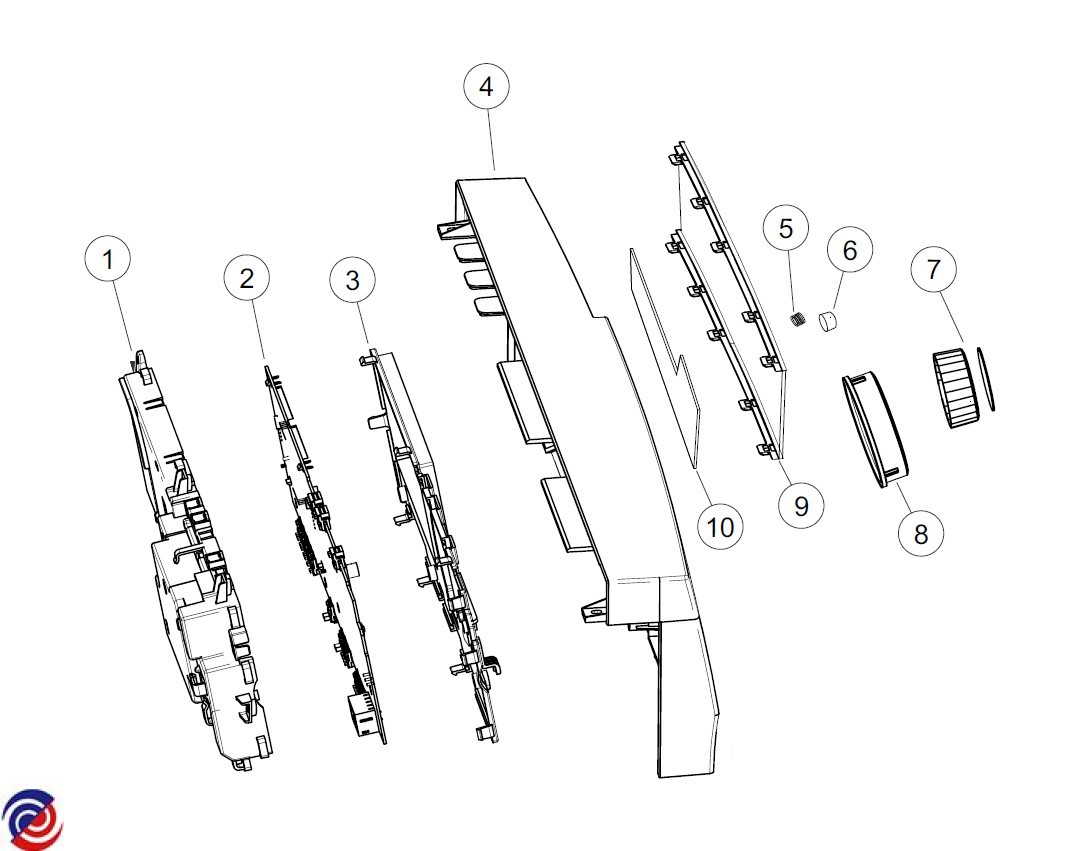 4
1
2
3
5
6
7
10
9
8